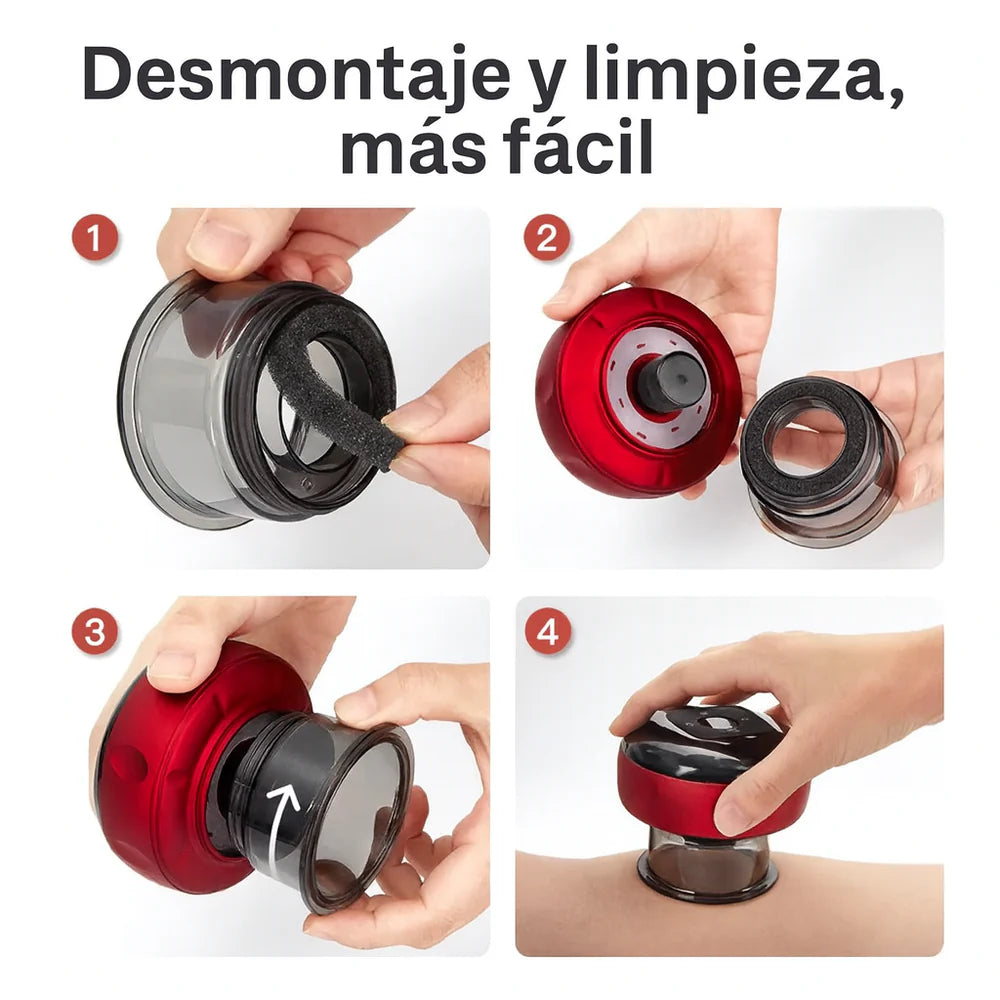 Desmontaje y limpieza, más fácil

1

2

3

4