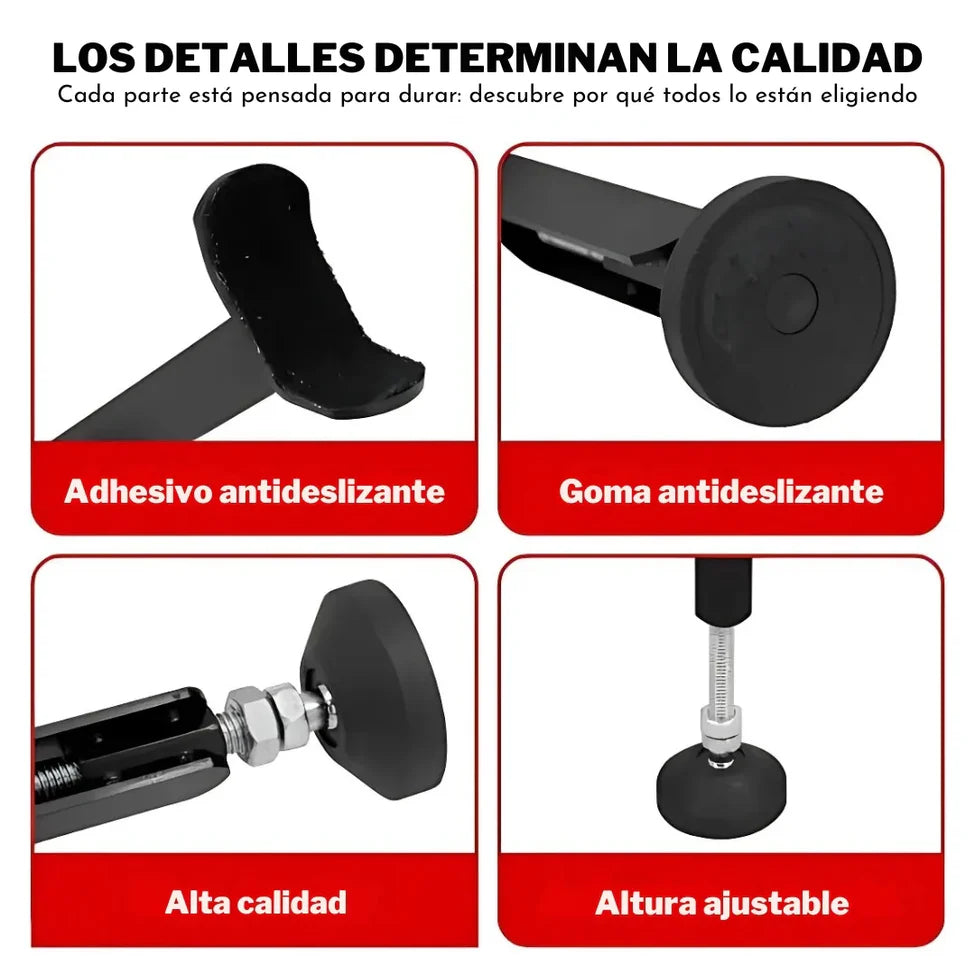 LOS DETALLES DETERMINAN LA CALIDAD
Cada parte está pensada para durar: descubre por qué todos lo están eligiendo

Adhesivo antideslizante

Goma antideslizante

Alta calidad

Altura ajustable